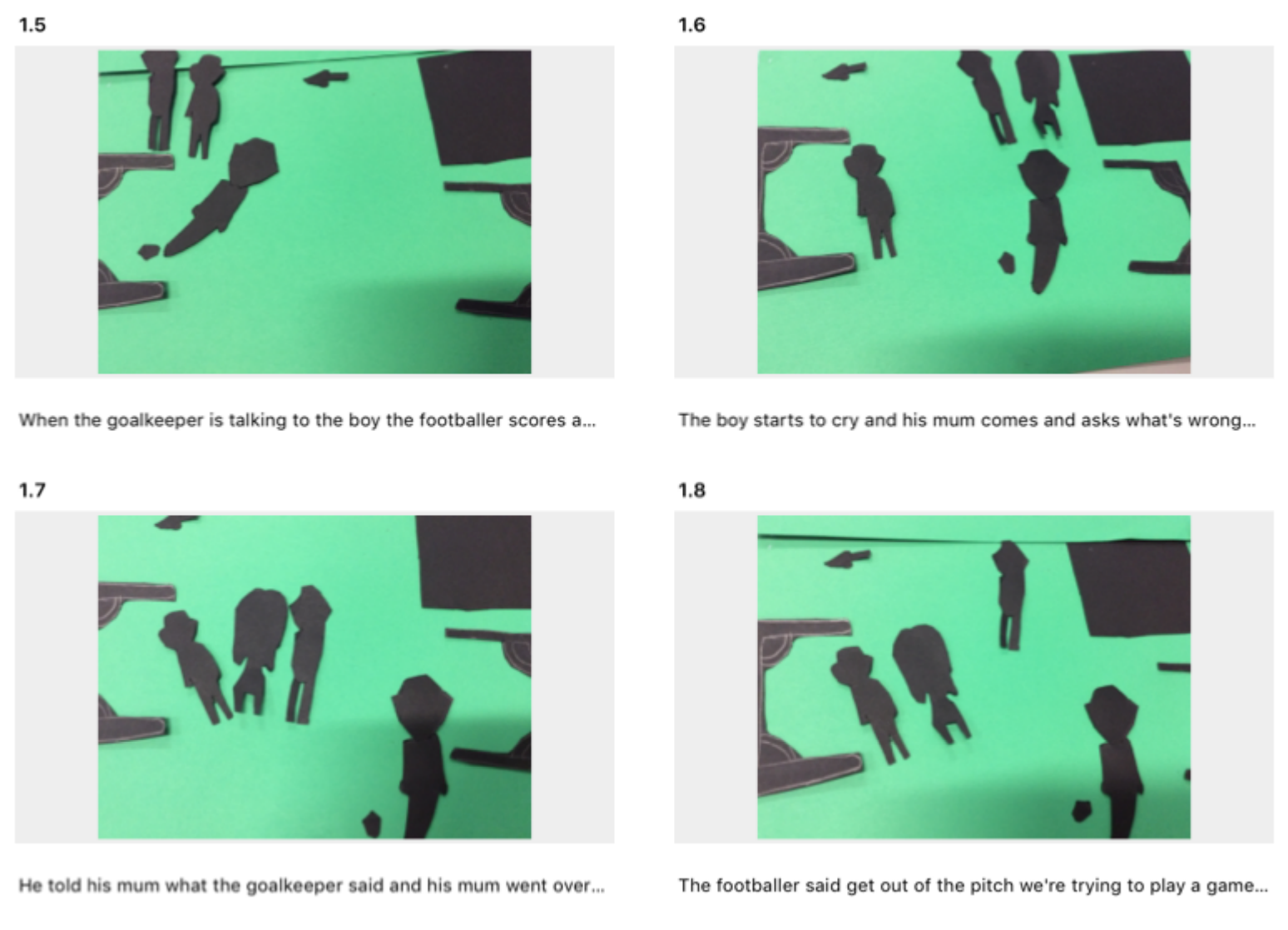 1.5

When the goalkeeper is talking to the boy the footballer scores a...

1.6

The boy starts to cry and his mum comes and asks what's wrong...

1.7

He told his mum what the goalkeeper said and his mum went over...

1.8

The footballer said get out of the pitch we're trying to play a game...